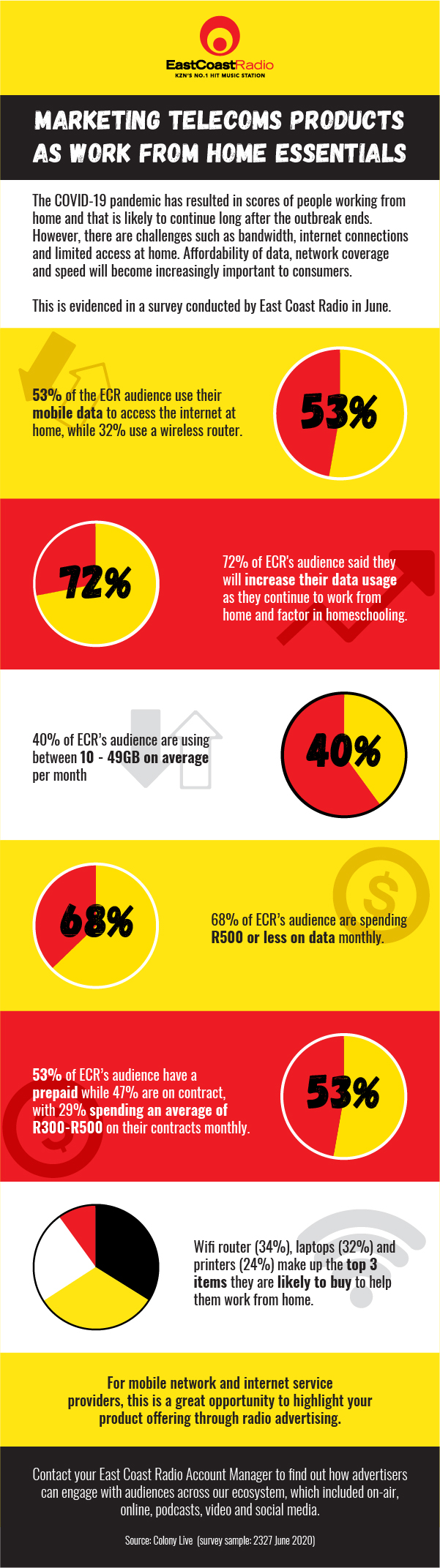 EastCoastRadio
KZN'S NO.1 HIT MUSIC STATION

MARKETING TELECOMS PRODUCTS AS WORK FROM HOME ESSENTIALS

The COVID-19 pandemic has resulted in scores of people working from home and that is likely to continue long after the outbreak ends. However, there are challenges such as bandwidth, internet connections and limited access at home. Affordability of data, network coverage and speed will become increasingly important to consumers.

This is evidenced in a survey conducted by East Coast Radio in June.

53% of the ECR audience use their mobile data to access the internet at home, while 32% use a wireless router.

53%

72%

72% of ECR's audience said they will increase their data usage as they continue to work from home and factor in homeschooling.

40% of ECR's audience are using between 10 - 49GB on average per month

40%

68%

68% of ECR's audience are spending R500 or less on data monthly.

53% of ECR's audience have a prepaid while 47% are on contract, with 29% spending an average of R300-R500 on their contracts monthly.

53%

Wifi router (34%), laptops (32%) and printers (24%) make up the top 3 items they are likely to buy to help them work from home.

For mobile network and internet service providers, this is a great opportunity to highlight your product offering through radio advertising.

Contact your East Coast Radio Account Manager to find out how advertisers can engage with audiences across our ecosystem, which included on-air, online, podcasts, video and social media.

Source: Colony Live (survey sample: 2327 June 2020)